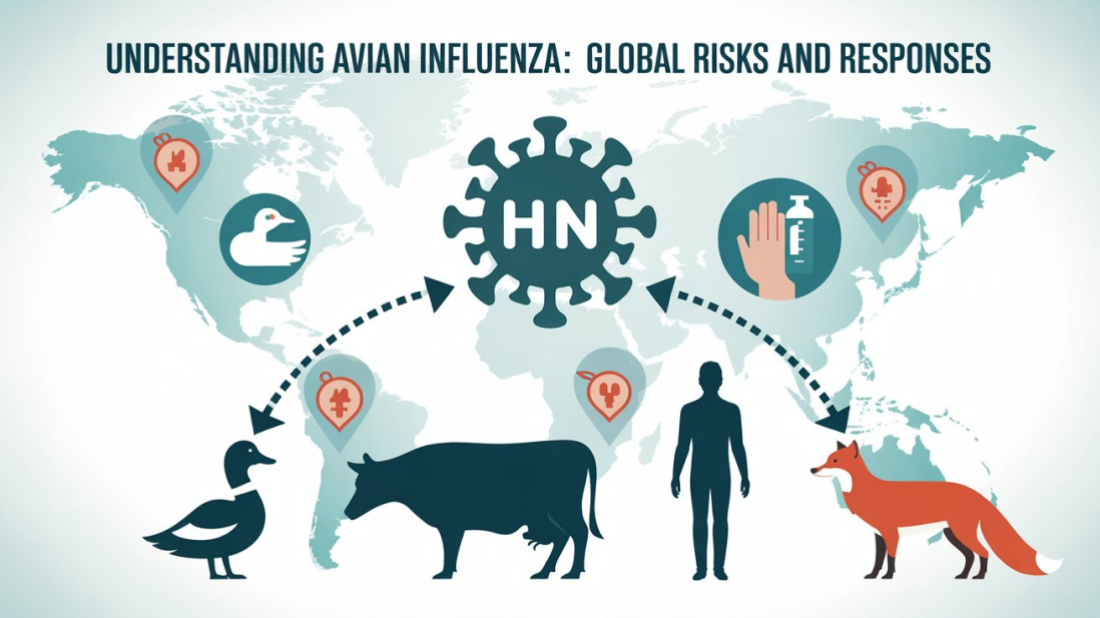 UNDERSTANDING AVIAN INFLUENZA: GLOBAL RISKS AND RESPONSES

HN